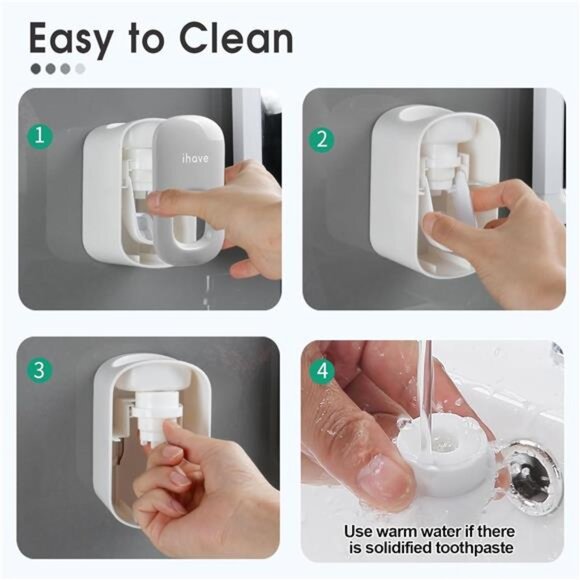 Easy to Clean

1

ihave

2

3

4

Use warm water if there is solidified toothpaste